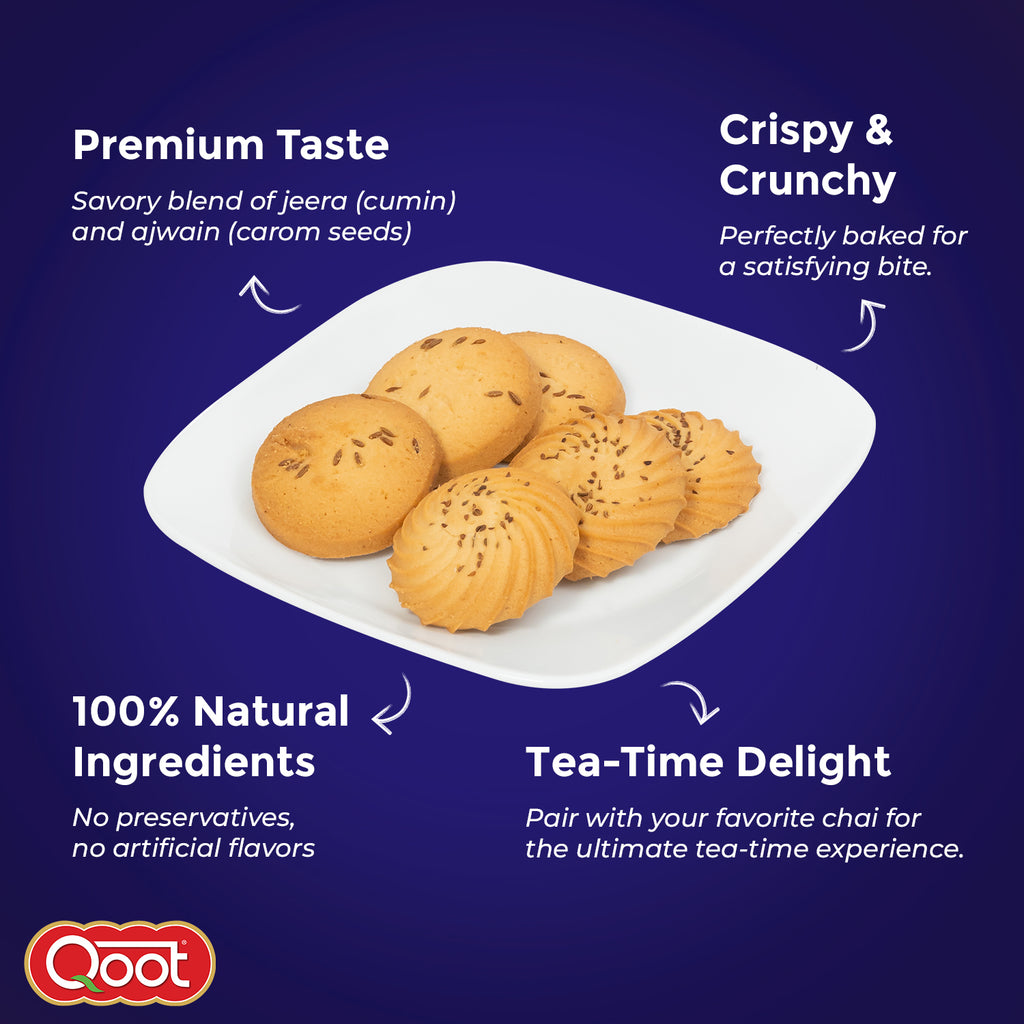 Premium Taste

Savory blend of jeera (cumin) and ajwain (carom seeds)

Crispy & Crunchy

Perfectly baked for a satisfying bite.

100% Natural Ingredients

No preservatives, no artificial flavors

Tea-Time Delight

Pair with your favorite chai for the ultimate tea-time experience.

Qoot